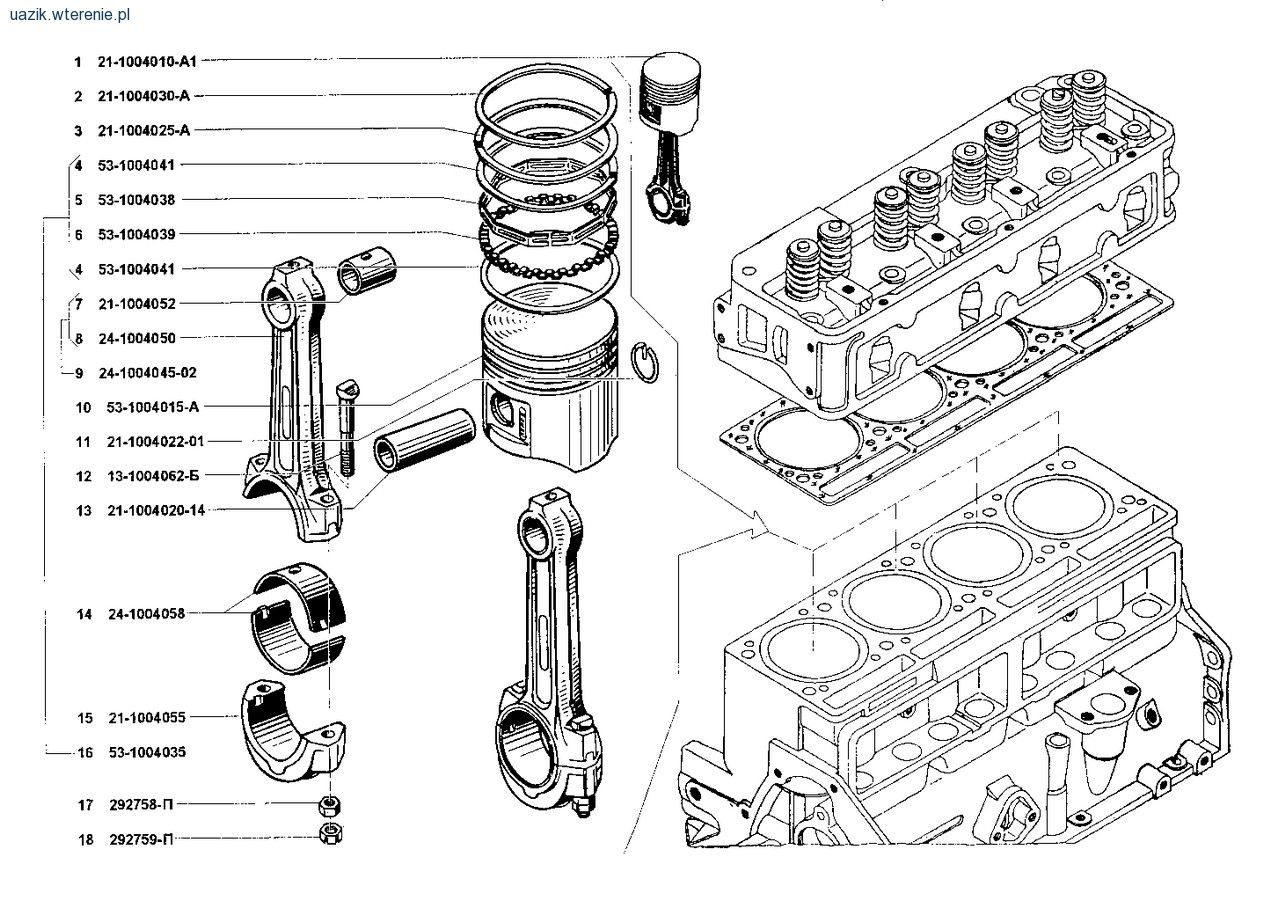 uazik.wterenie.pl

1 21-1004010-А1
2 21-1004030-А
3 21-1004025-А
4 53-1004041
5 53-1004038
6 53-1004039
4 53-1004041
7 21-1004052
8 24-1004050
9 24-1004045-02
10 53-1004015-А
11 21-1004022-01
12 13-1004062-Б
13 21-1004020-14
14 24-1004058
15 21-1004055
16 53-1004035
17 292758-П
18 292759-П