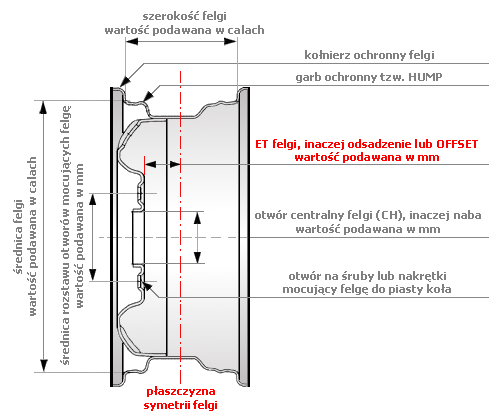 szerokość felgi
wartość podawana w calach

kołnierz ochronny felgi

garb ochronny tzw. HUMP

ET felgi, inaczej odsadzenie lub OFFSET
wartość podawana w mm

otwór centralny felgi (CH), inaczej naba
wartość podawana w mm

otwór na śruby lub nakrętki
mocujący felgę do piasty koła

średnica felgi
wartość podawana w calach

średnica rozstawu otworów mocujących felgę
wartość podawana w mm

płaszczyzna
symetrii felgi